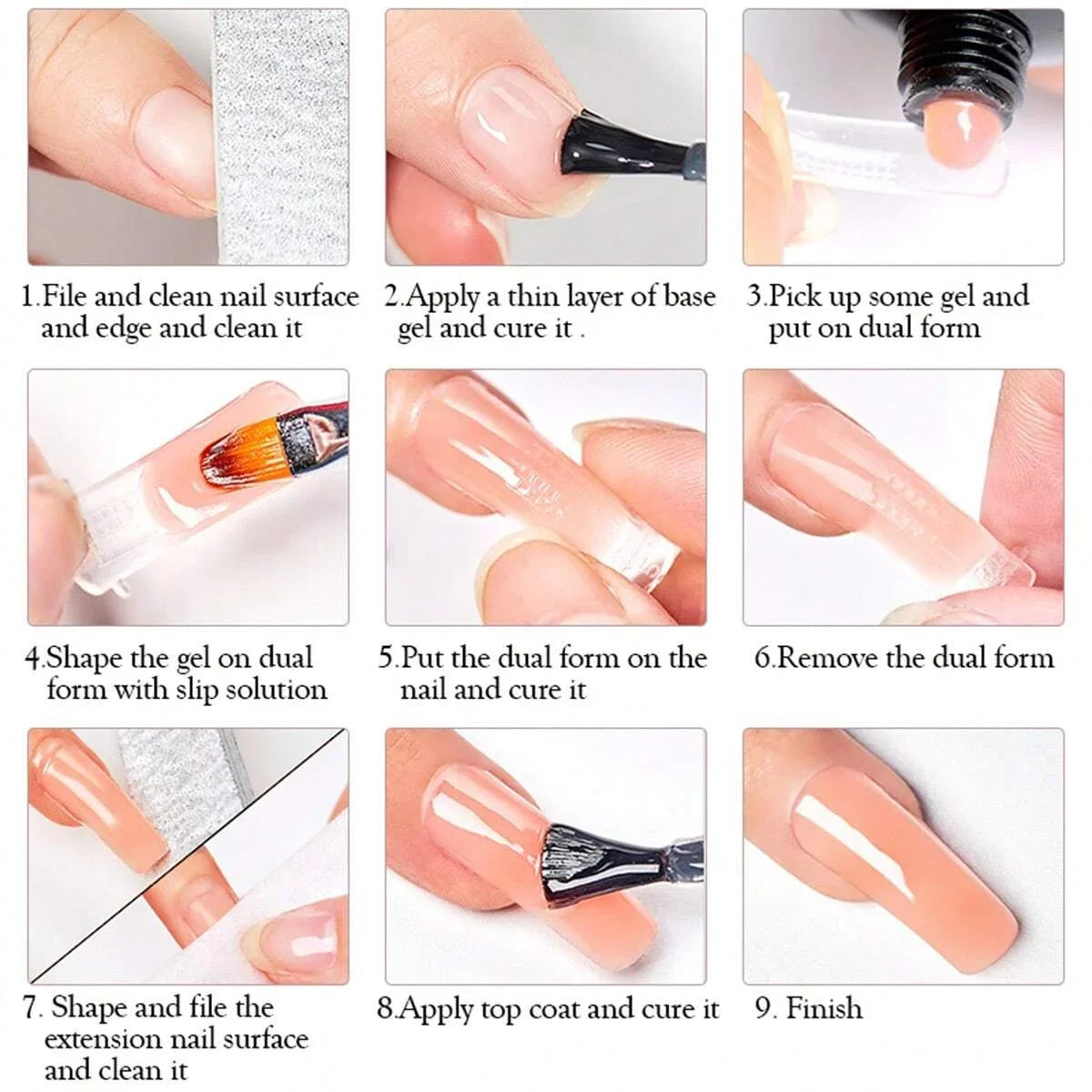 1.File and clean nail surface and edge and clean it

2.Apply a thin layer of base gel and cure it .

3.Pick up some gel and put on dual form

4.Shape the gel on dual form with slip solution

5.Put the dual form on the nail and cure it

6.Remove the dual form

7. Shape and file the extension nail surface and clean it

8.Apply top coat and cure it

9. Finish